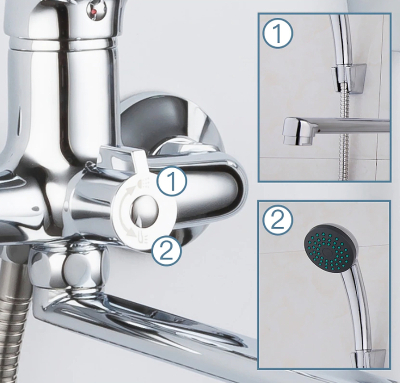 1
2
1
2