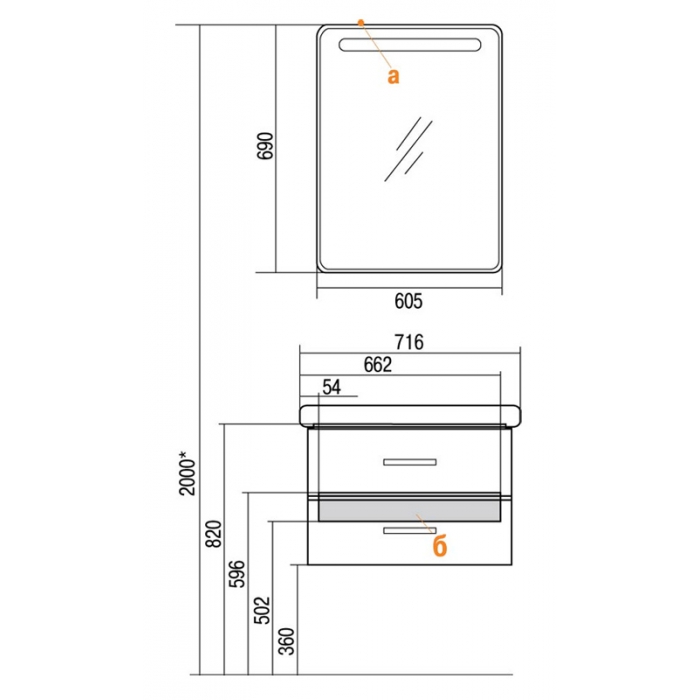 а
690
605
716
662
54
2000*
820
596
502
360
б