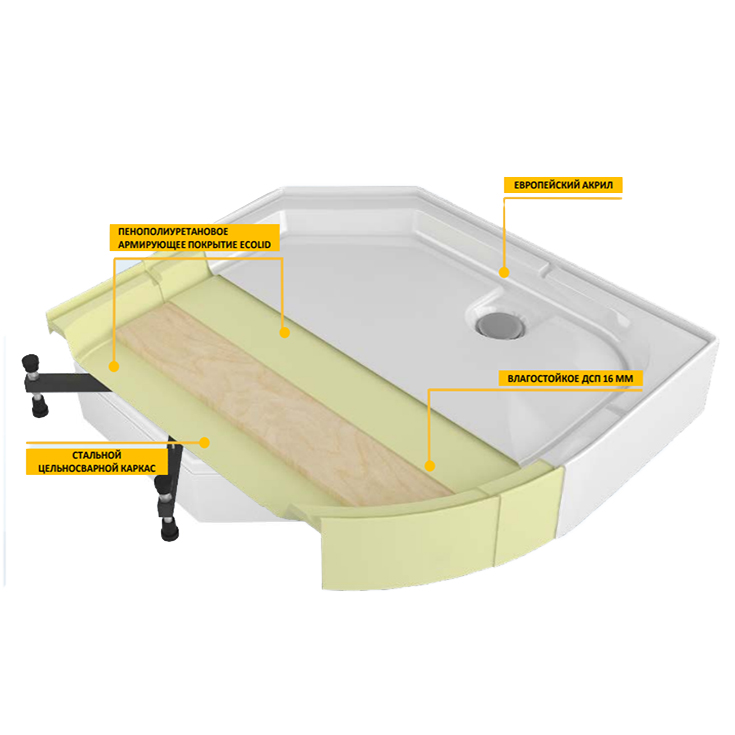 ЕВРОПЕЙСКИЙ АКРИЛ

ПЕНОПОЛИУРЕТАНОВОЕ АРМИРУЮЩЕЕ ПОКРЫТИЕ ECOLID

ВЛАГОСТОЙКОЕ ДСП 16 ММ

СТАЛЬНОЙ ЦЕЛЬНОСВАРНОЙ КАРКАС