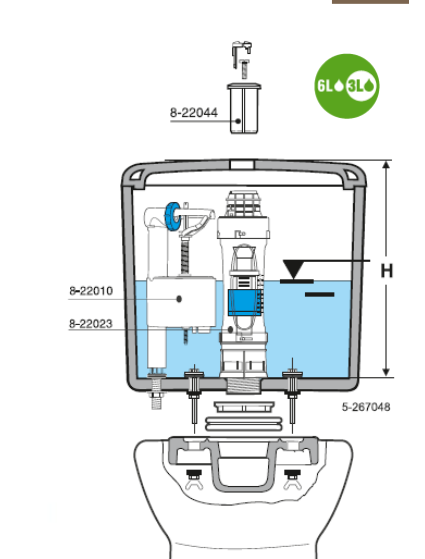 8-22044

6L 3L

H

8-22010

8-22023

5-267048